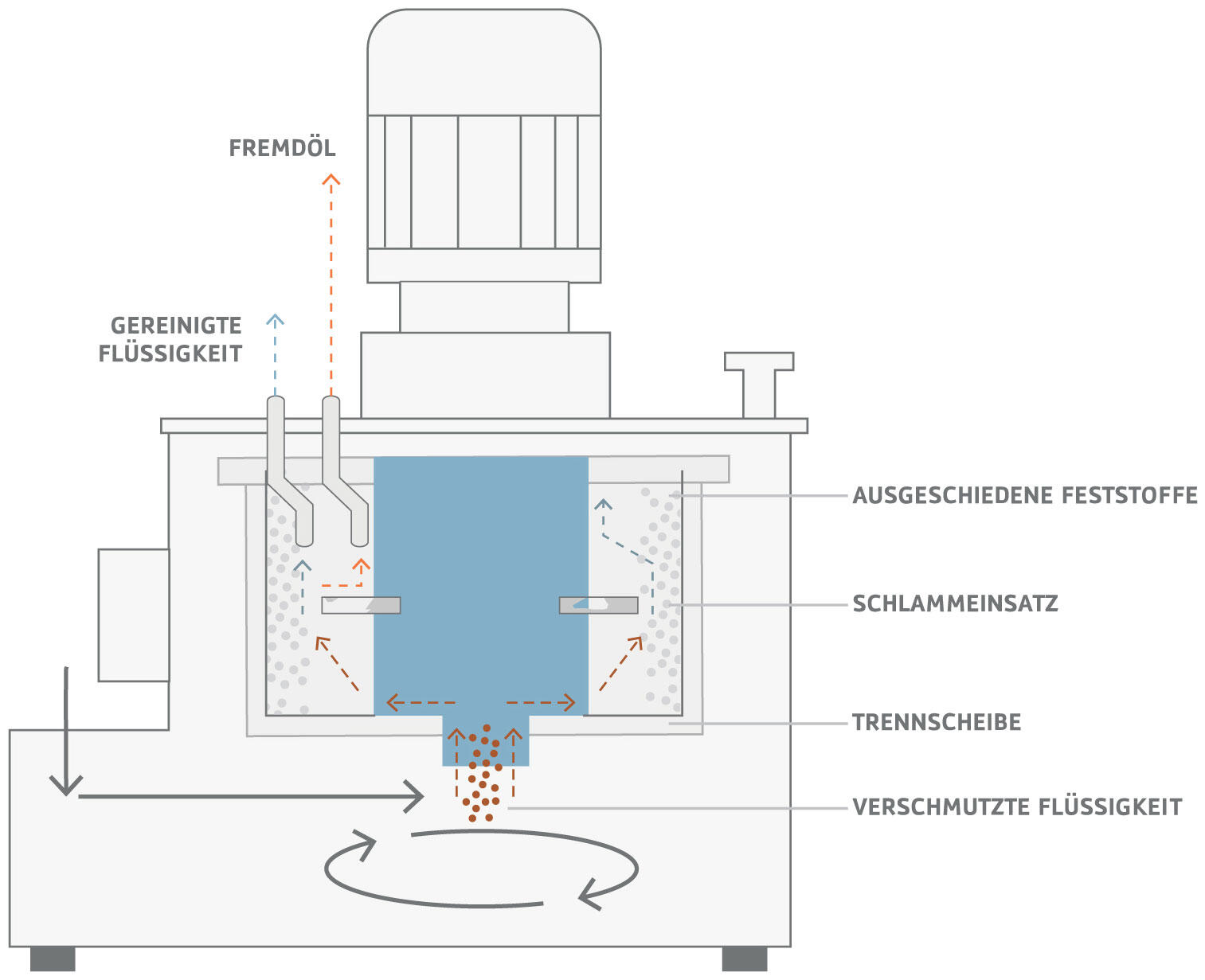 FREMDÖL

GEREINIGTE FLÜSSIGKEIT

AUSGESCHIEDENE FESTSTOFFE

SCHLAMMEINSATZ

TRENNSCHEIBE

VERSCHMUTZTE FLÜSSIGKEIT